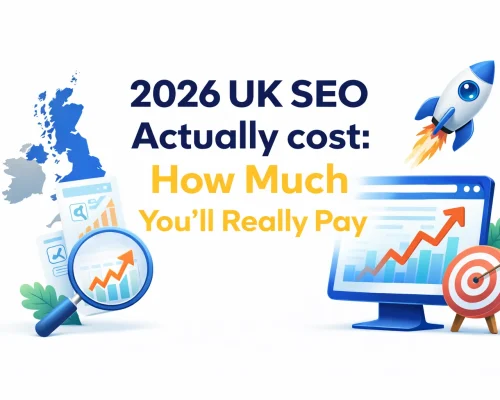 2026 UK SEO Actually cost:
How Much
You'll Really Pay