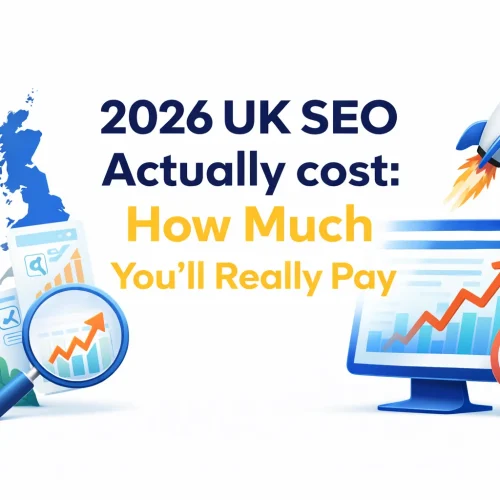 2026 UK SEO Actually cost: How Much You'll Really Pay